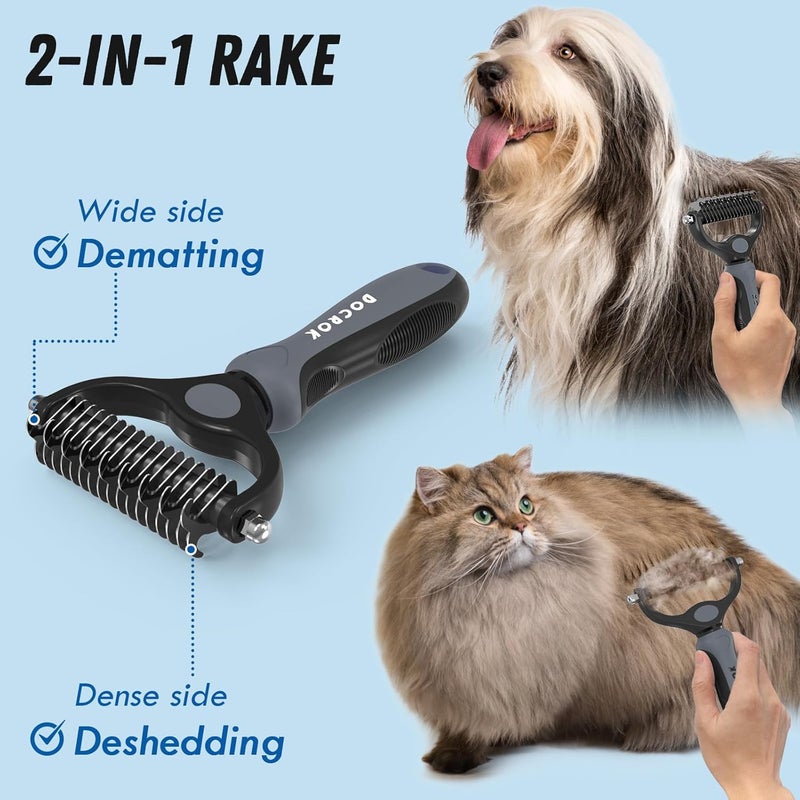 2-IN-1 RAKE

Wide side

Dematting

DOCROK

Dense side

Deshedding